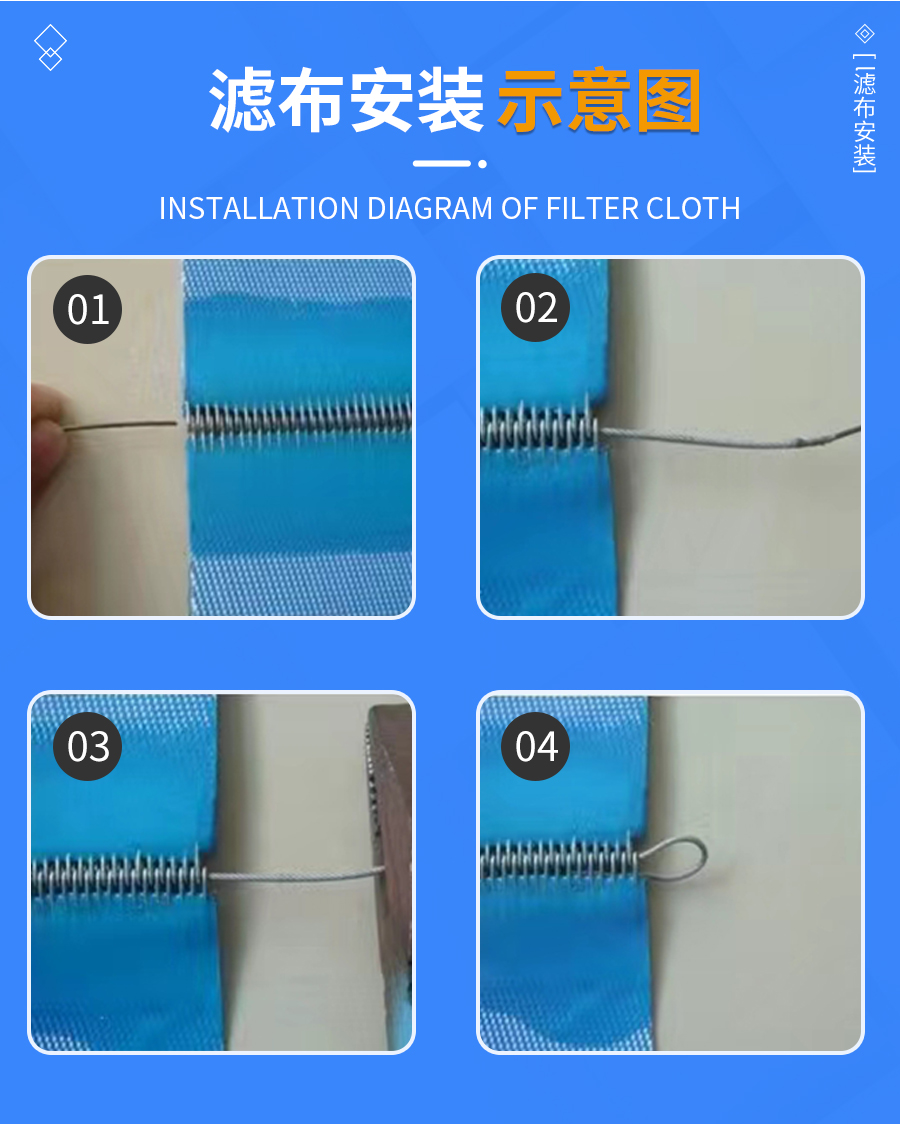 滤布安装 示意图

INSTALLATION DIAGRAM OF FILTER CLOTH

[滤布安装]

01

02

03

04